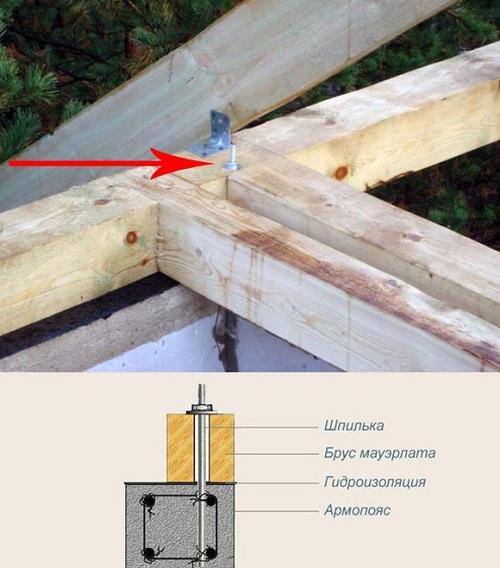 Шпилька
Брус мауэрлата
Гидроизоляция
Армопояс