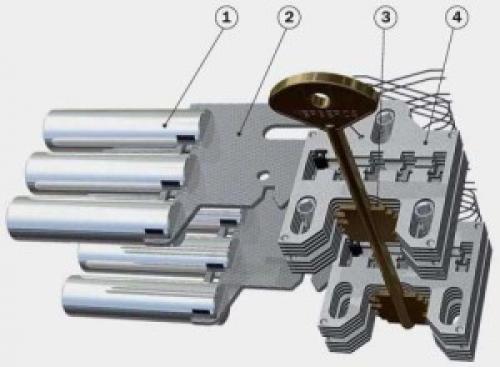 1
2
3
4