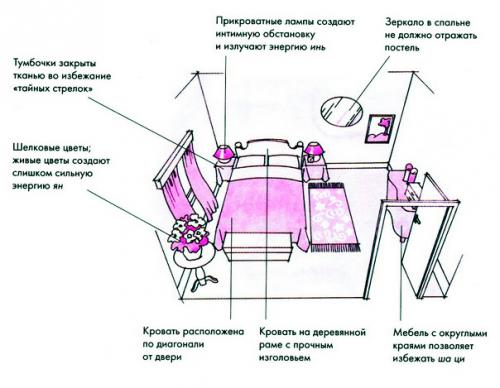 Прикроватные лампы создают интимную обстановку и излучают энергию инь

Зеркало в спальне не должно отражать постель

Тумбочки закрыты тканью во избежание «тайных стрелок»

Шелковые цветы; живые цветы создают слишком сильную энергию ян

Кровать расположена по диагонали от двери

Кровать на деревянной раме с прочным изголовьем

Мебель с округлыми краями позволяет избежать ша ци