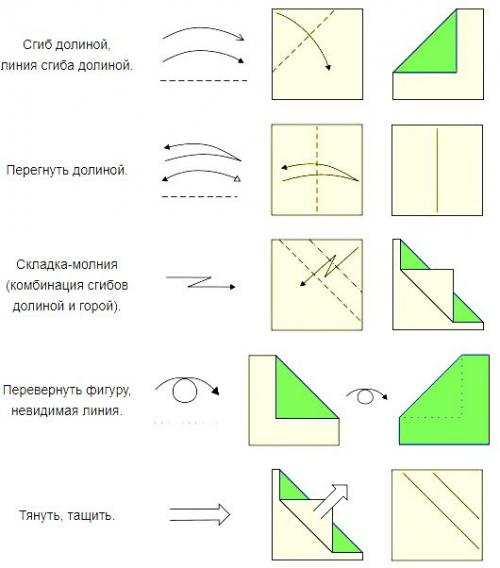 Сгиб долиной,
линия сгиба долиной.

Перегнуть долиной.

Складка-молния
(комбинация сгибов
долиной и горой).

Перевернуть фигуру,
невидимая линия.

Тянуть, тащить.