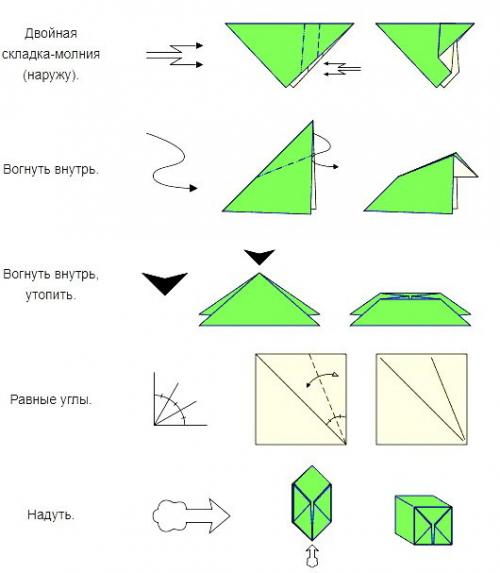 Двойная складка-молния (наружу).

Вогнуть внутрь.

Вогнуть внутрь, утопить.

Равные углы.

Надуть.