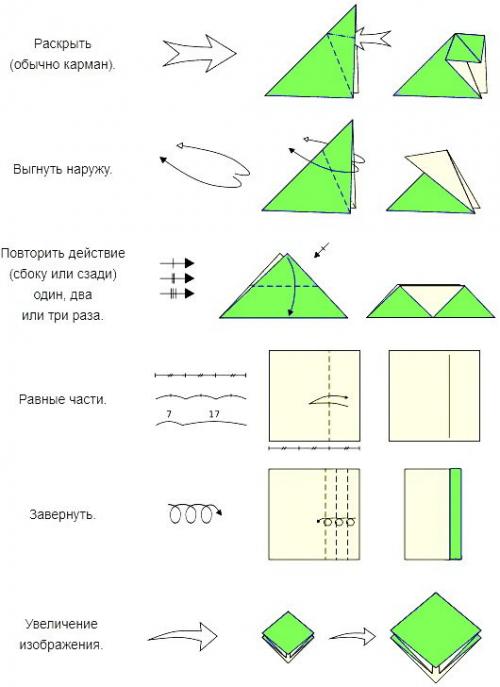 Раскрыть (обычно карман).

Выгнуть наружу.

Повторить действие (сбоку или сзади) один, два или три раза.

Равные части.

7 17

Завернуть.

Увеличение изображения.