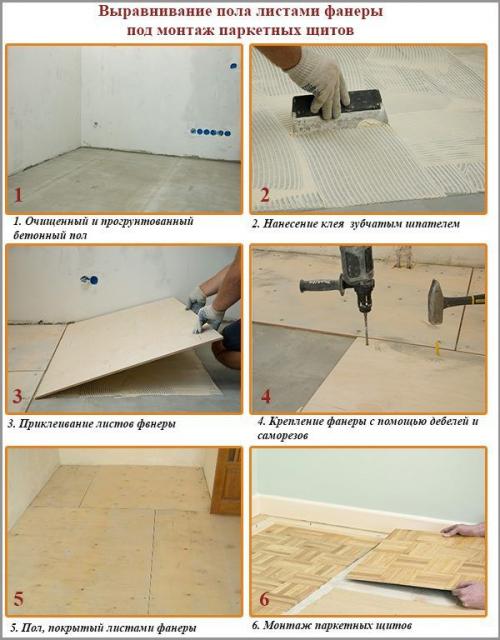 Выравнивание пола листами фанеры под монтаж паркетных щитов

1

1. Очищенный и прогрунтованный бетонный пол

2

2. Нанесение клея зубчатым шпателем

3

3. Приклеивание листов фвнеры

4

4. Крепление фанеры с помощью дебелей и саморезов

5

5. Пол, покрытый листами фанеры

6

6. Монтаж паркетных щитов