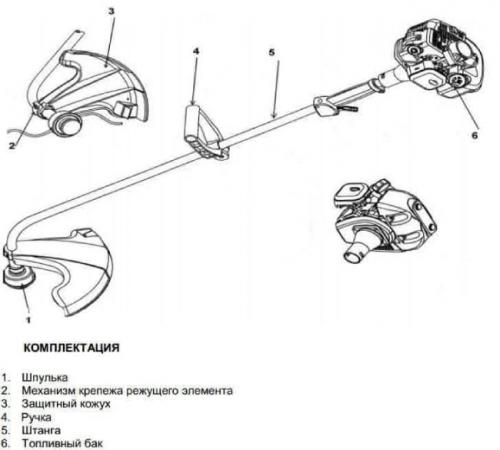 3
4
5
2
6
1

КОМПЛЕКТАЦИЯ

1. Шпулька
2. Механизм крепежа режущего элемента
3. Защитный кожух
4. Ручка
5. Штанга
6. Топливный бак