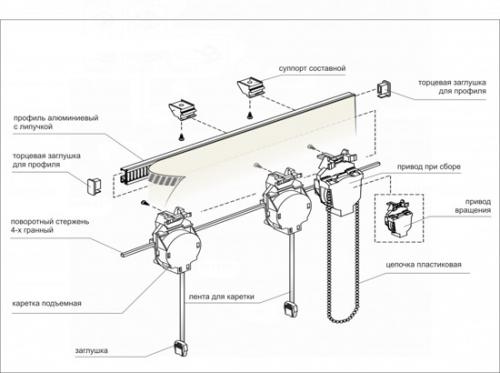 суппорт составной

торцевая заглушка для профиля

профиль алюминиевый с липучкой

торцевая заглушка для профиля

привод при сборе

привод вращения

поворотный стержень 4-х гранный

цепочка пластиковая

каретка подъемная

лента для каретки

заглушка