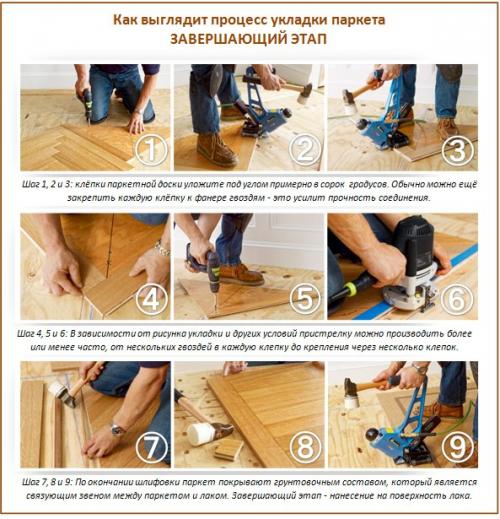 Как выглядит процесс укладки паркета
ЗАВЕРШАЮЩИЙ ЭТАП

1

2

3

Шаг 1, 2 и 3: клёпки паркетной доски уложите под углом примерно в сорок градусов. Обычно можно ещё закрепить каждую клёпку к фанере гвоздям - это усилит прочность соединения.

4

5

6

Шаг 4, 5 и 6: В зависимости от рисунка укладки и других условий пристрелку можно производить более или менее часто, от нескольких гвоздей в каждую клепку до крепления через несколько клепок.

7

8

9

Шаг 7, 8 и 9: По окончании шлифовки паркет покрывают грунтовочным составом, который является связующим звеном между паркетом и лаком. Завершающий этап - нанесение на поверхность лака.