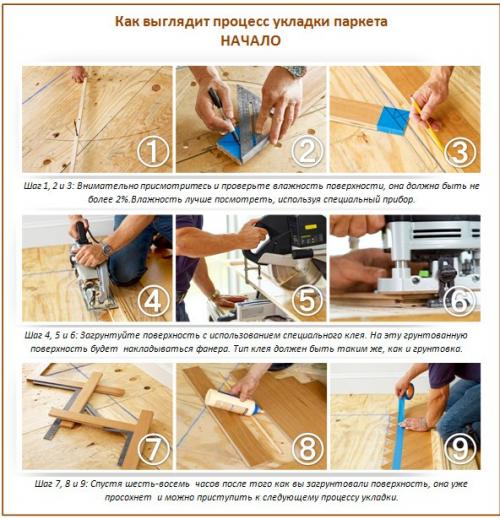 Как выглядит процесс укладки паркета
НАЧАЛО

1

2

3

Шаг 1, 2 и 3: Внимательно присмотритесь и проверьте влажность поверхности, она должна быть не более 2%.Влажность лучше посмотреть, используя специальный прибор.

4

5

6

Шаг 4, 5 и 6: Загрунтуйте поверхность с использованием специального клея. На эту грунтованную поверхность будет накладываться фанера. Тип клея должен быть таким же, как и грунтовка.

7

8

9

Шаг 7, 8 и 9: Спустя шесть-восемь часов после того как вы загрунтовали поверхность, она уже просохнет и можно приступить к следующему процессу укладки.