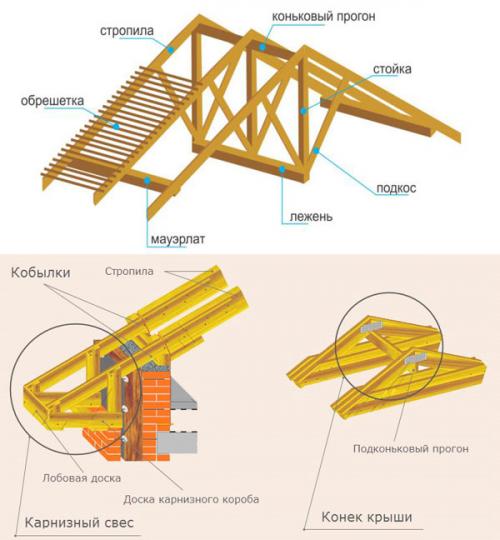 стропила
коньковый прогон
стойка
обрешетка
подкос
лежень
мауэрлат

Кобылки
Стропила
Лобовая доска
Доска карнизного короба
Карнизный свес
Подконьковый прогон
Конек крыши