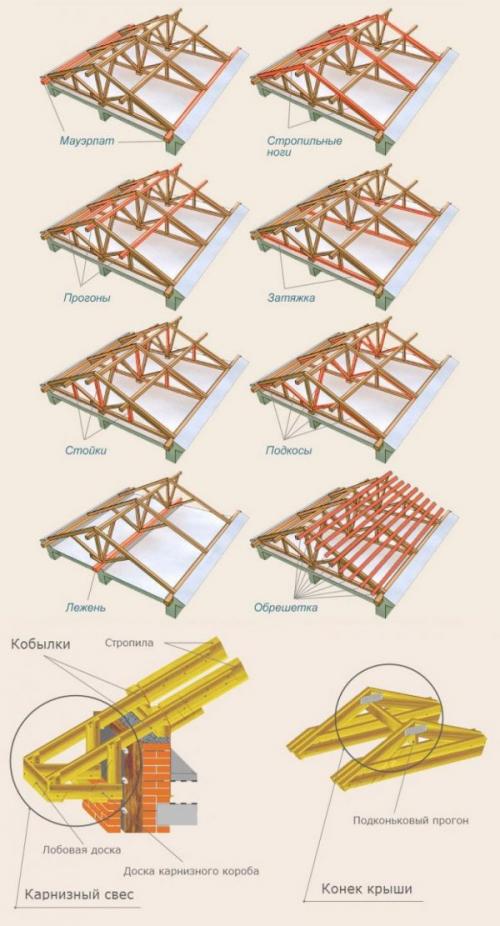 Мауэрлат

Стропильные ноги

Прогоны

Затяжка

Стойки

Подкосы

Лежень

Обрешетка

Кобылки

Стропила

Лобовая доска

Доска карнизного короба

Карнизный свес

Подконьковый прогон

Конек крыши