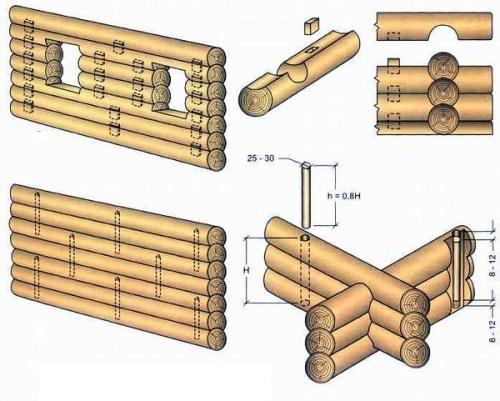 25 - 30

h = 0.8H

H

8 - 12

8 - 12