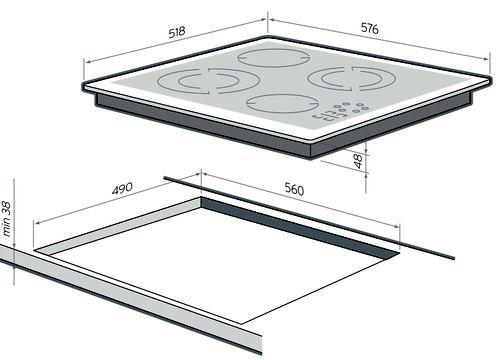 518
576
48
490
560
min 38